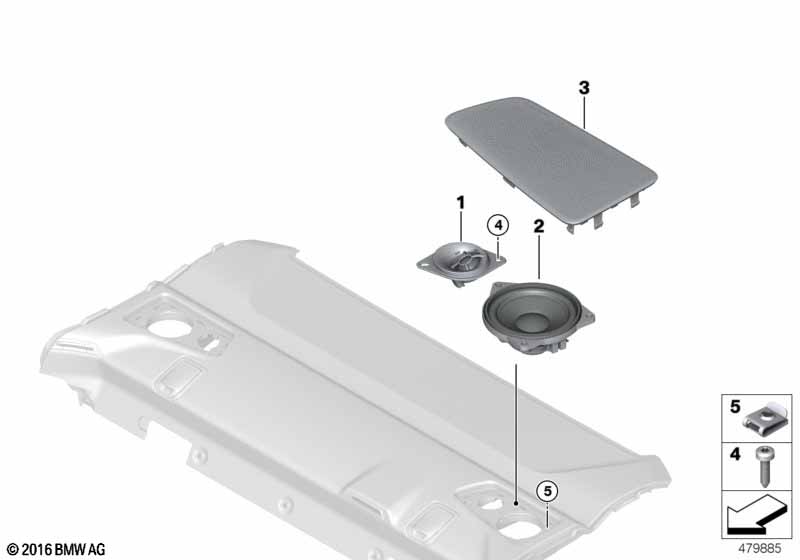 3
1
4
2
5
5
4
© 2016 BMW AG
479885