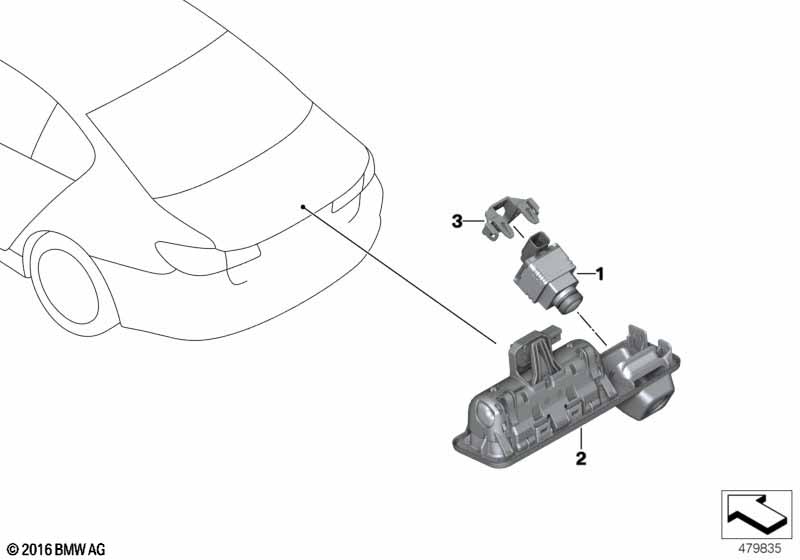 3
1
2
© 2016 BMW AG
479835