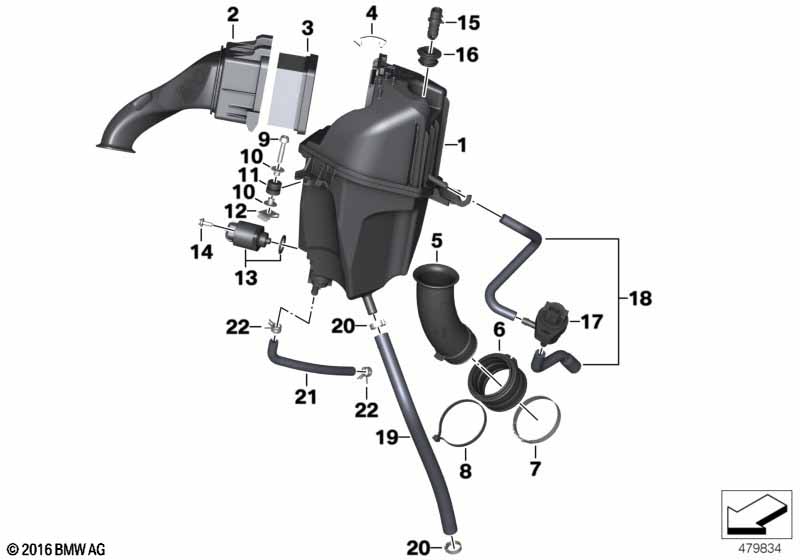 2
3
4
15
16
1
9
10
11
10
12
14
13
5
18
17
6
22
20
21
22
19
8
7
20
© 2016 BMW AG
479834