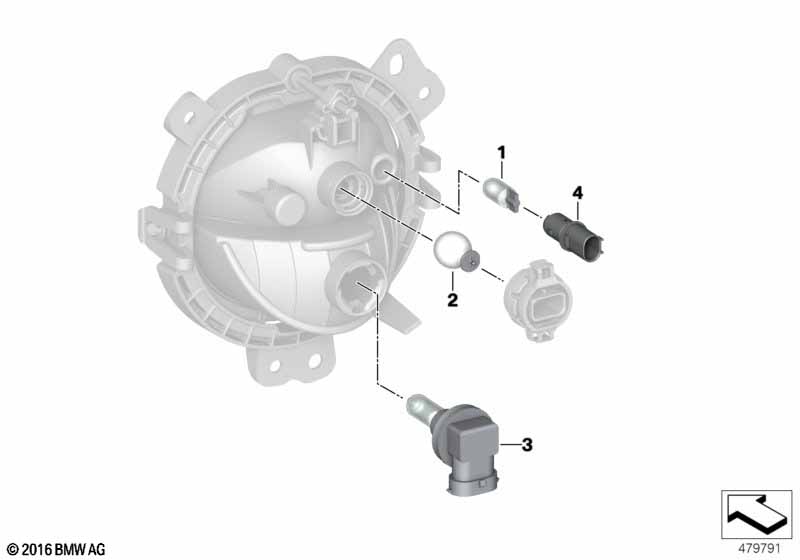 1
4
2
3
© 2016 BMW AG
479791