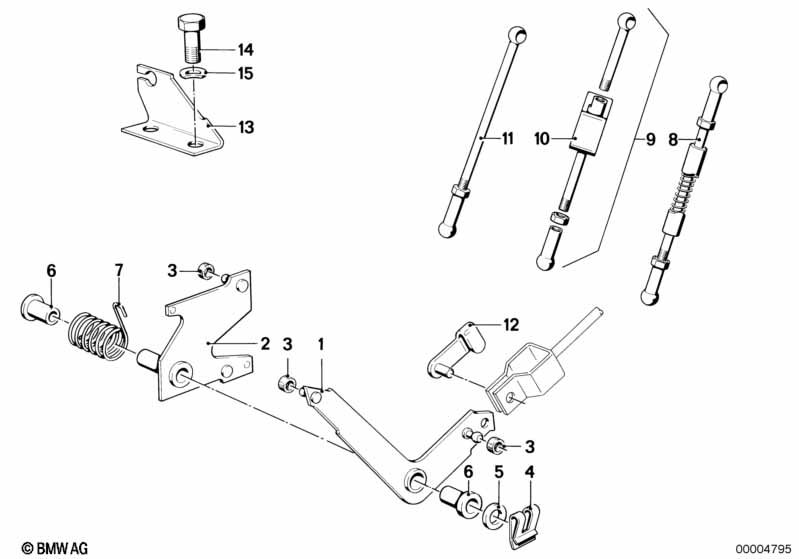 14
15
13
11
10
9
8
6
7
3
2
3
1
12
3
6
5
4
© BMW AG
00004795