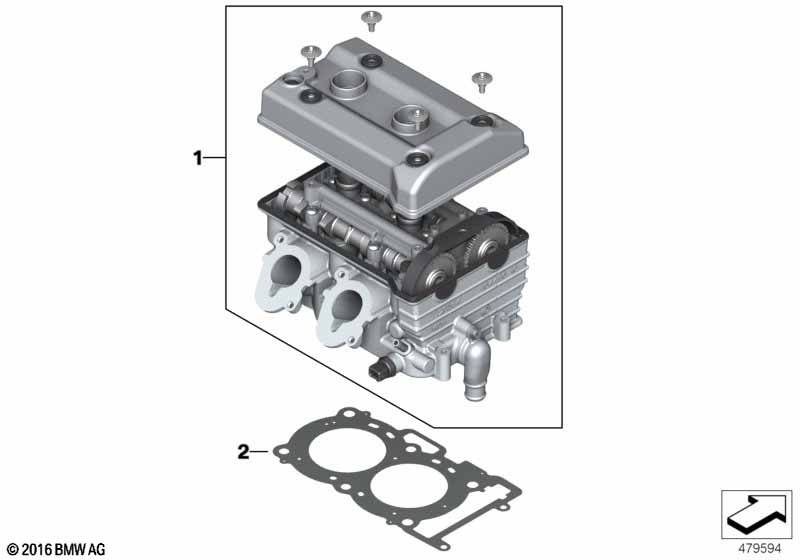 1
2
© 2016 BMW AG
479594