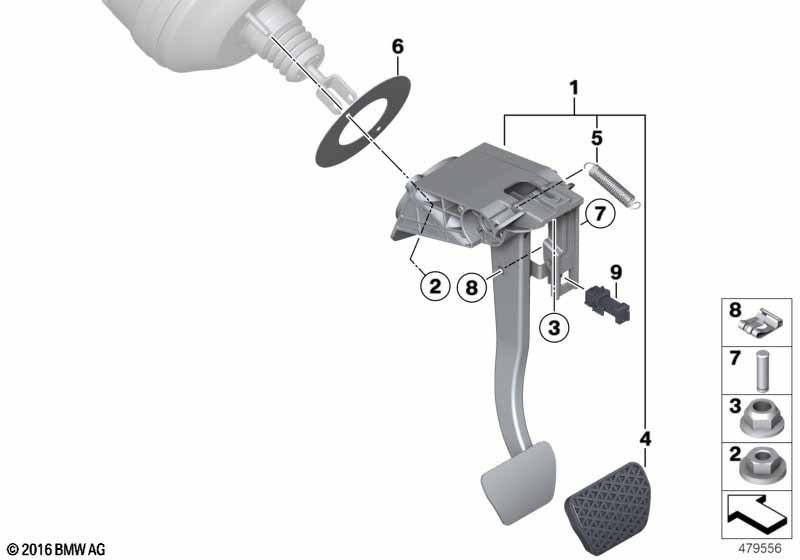 6
1
5
7
2
8
9
3
4
8
7
3
2
© 2016 BMW AG
479556