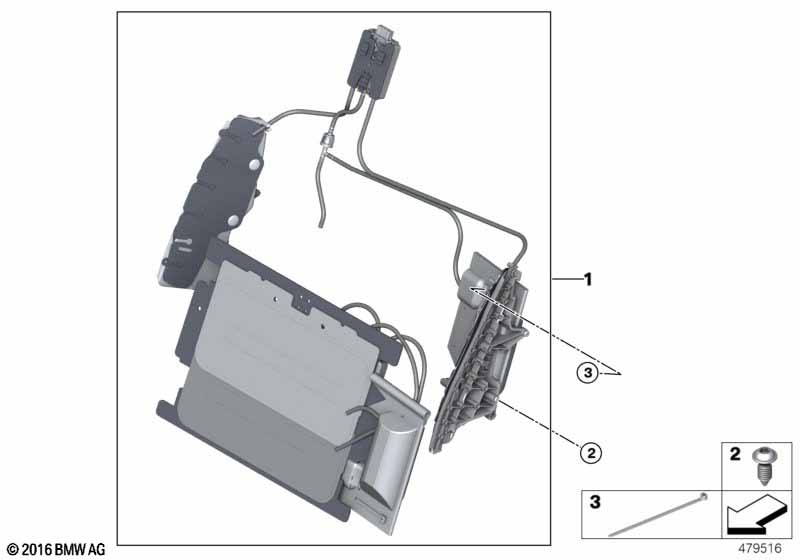 1

3

2

2

3

© 2016 BMW AG

479516