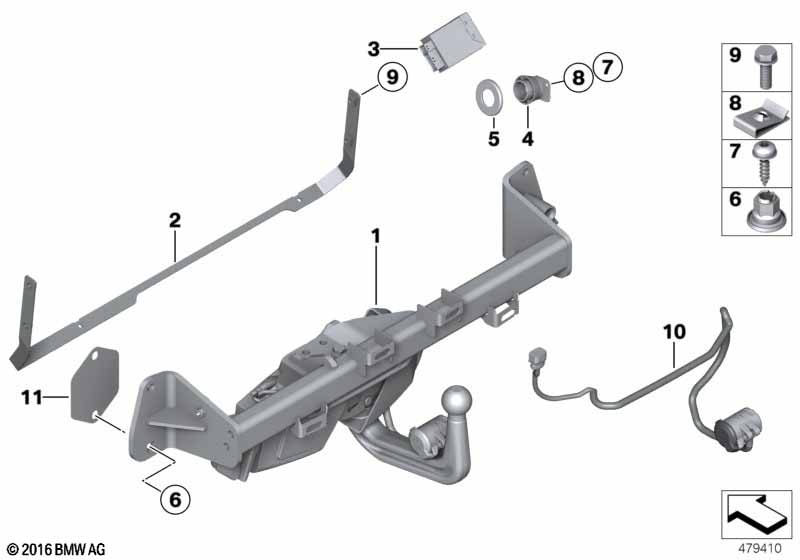 3
9
8 7
5 4
9
8
7
6
2
1
10
11
6
© 2016 BMW AG
479410