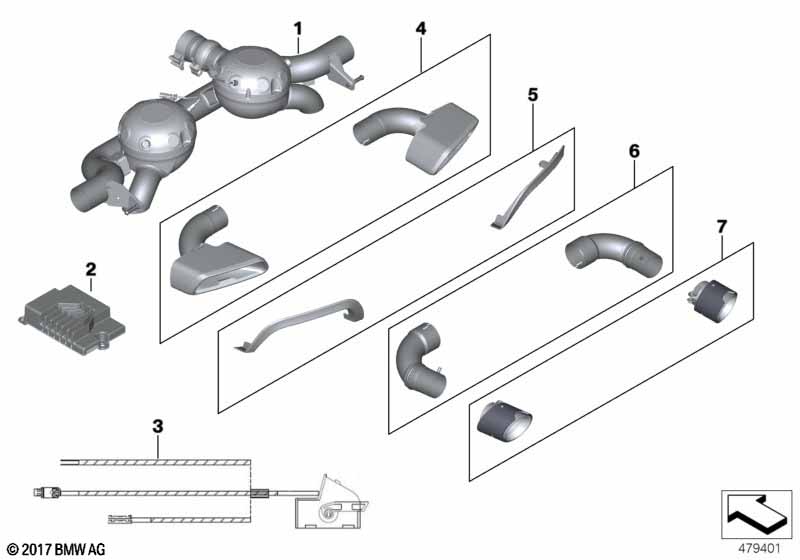 1
4
5
6
7
2
3
© 2017 BMW AG
479401