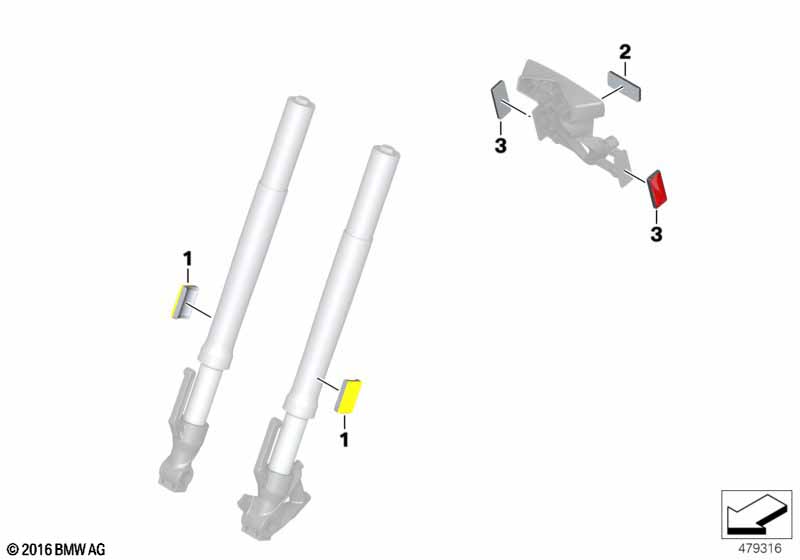 2

3

3

1

1

© 2016 BMW AG

479316