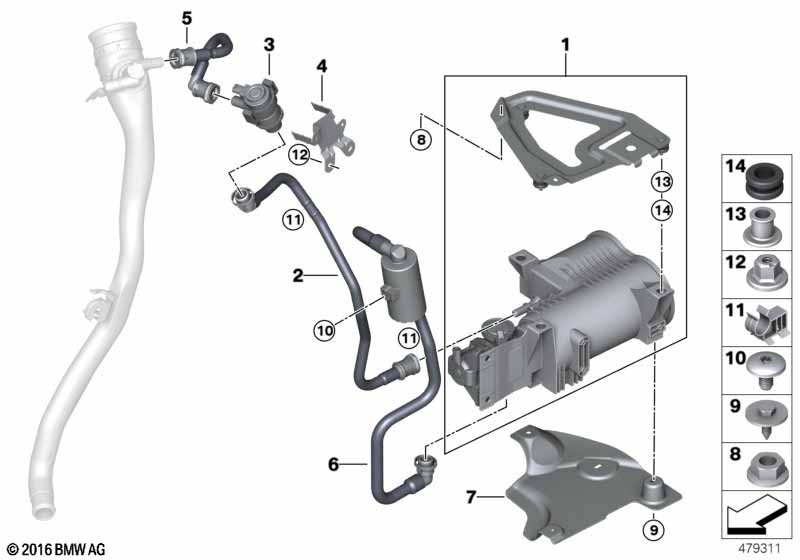 5
3
4
1
8
12
13
14
11
2
10
11
6
7
9
14
13
12
11
10
9
8
© 2016 BMW AG
479311