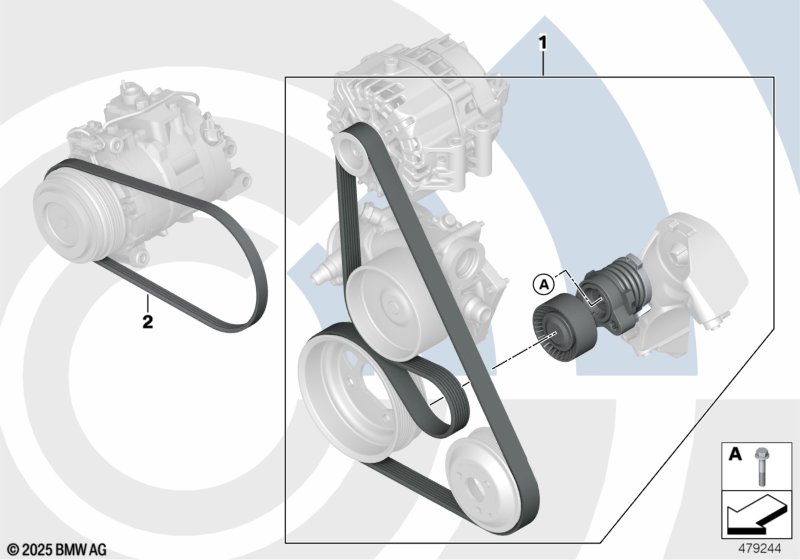 1

2

A

A

© 2025 BMW AG

479244