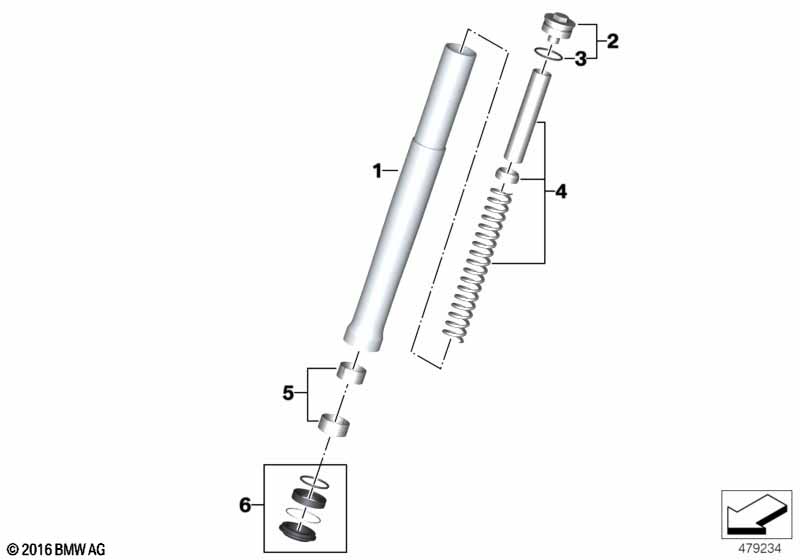 2
3
1
4
5
6
© 2016 BMW AG
479234