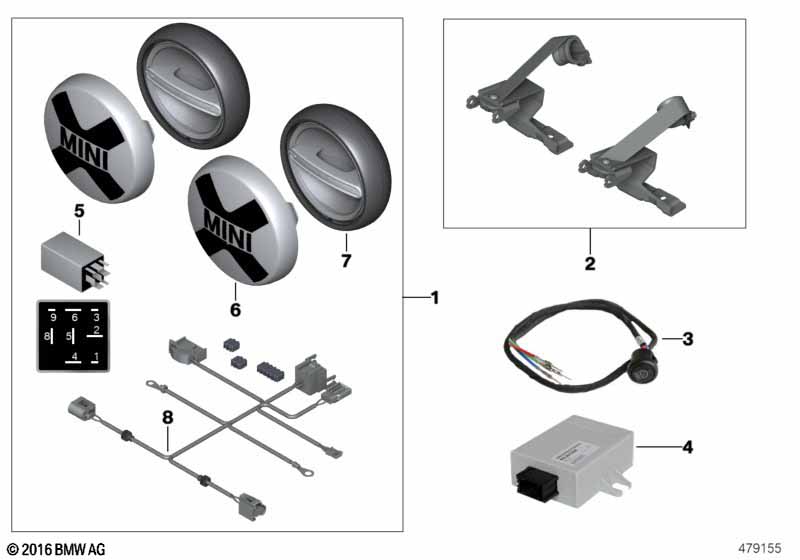 MINI

MINI

5

9 6 3
8 5 2
4 1

6

7

8

1

2

3

4

© 2016 BMW AG

479155