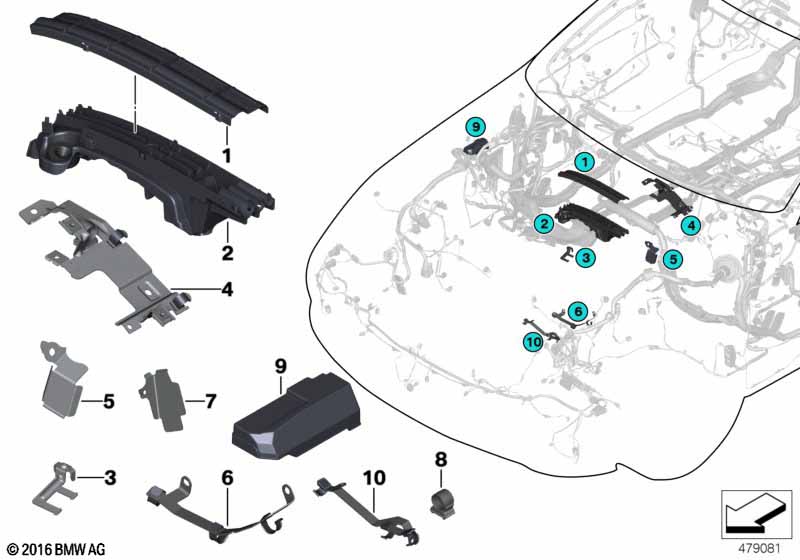 1
2
4
5
7
9
3
6
10
8
9
1
2
4
3
5
6
10
© 2016 BMW AG
479081