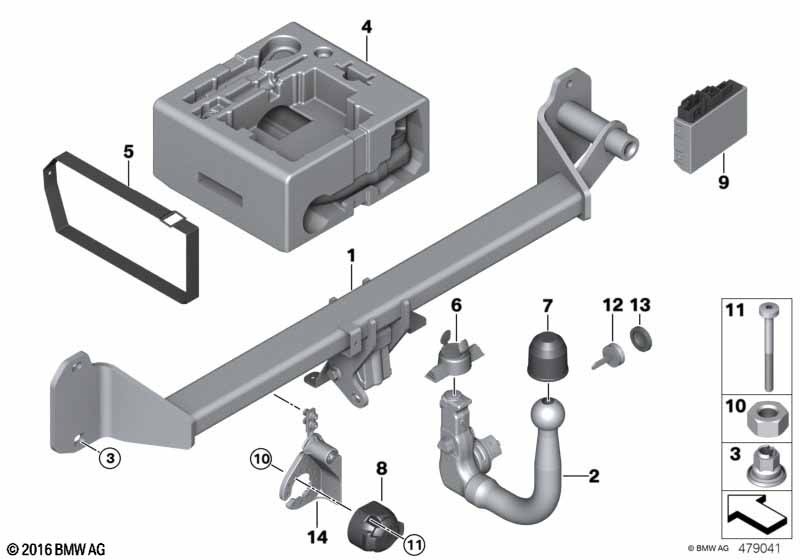 4
5
9
1
6
7
12
13
11
10
3
3
10
8
2
14
11
© 2016 BMW AG
© BMW AG 479041