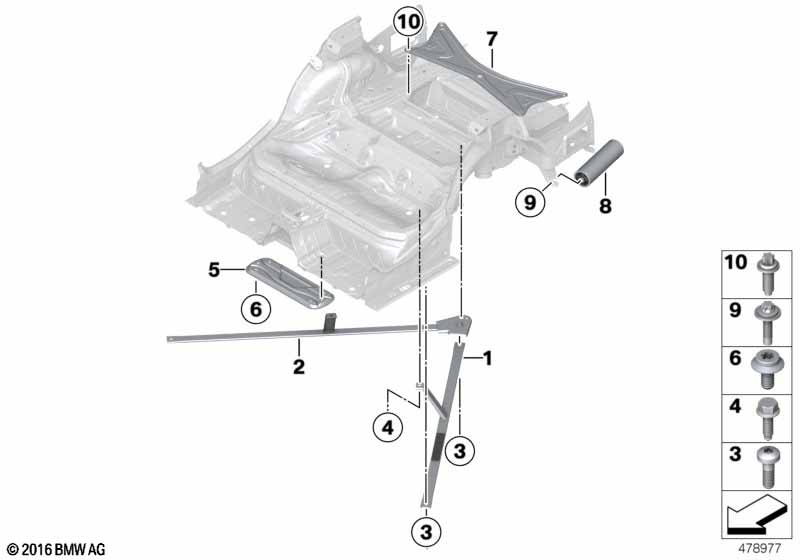 10
7
9
8
5
6
2
1
4
3
3
10
9
6
4
3
© 2016 BMW AG
478977