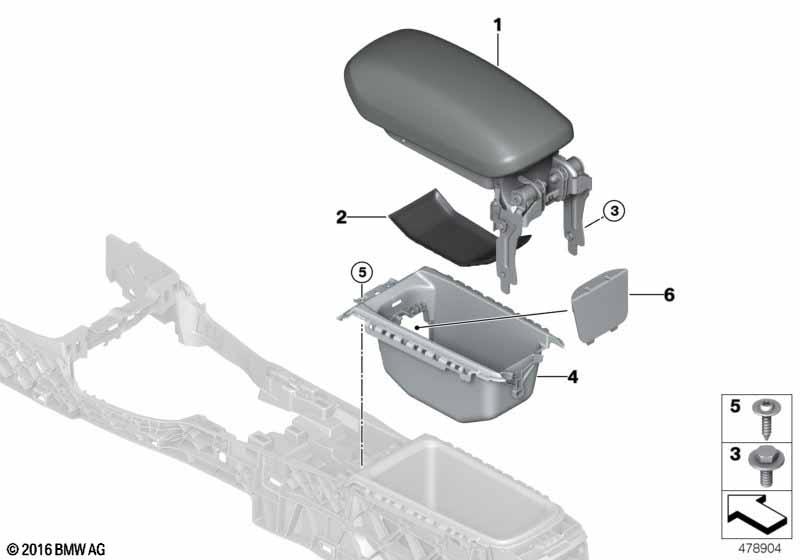 1
2
3
5
6
4
5
3
© 2016 BMW AG
478904