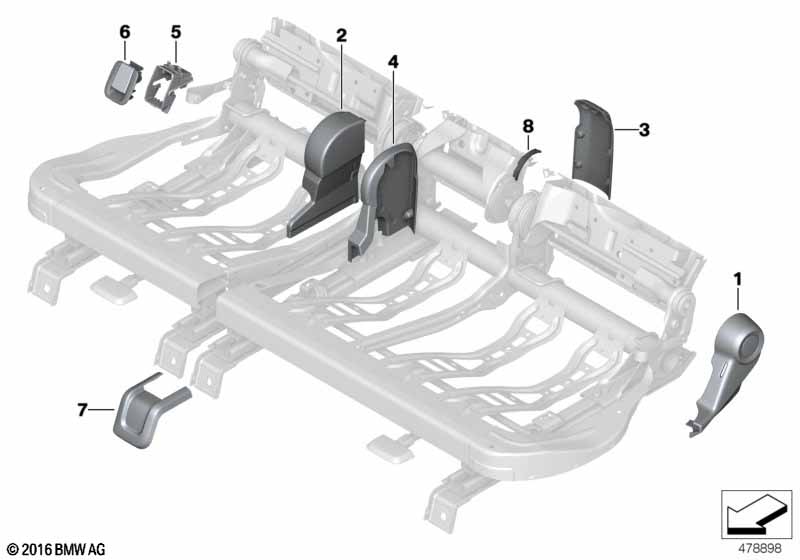 6
5
2
4
8
3
1
7
© 2016 BMW AG
478898