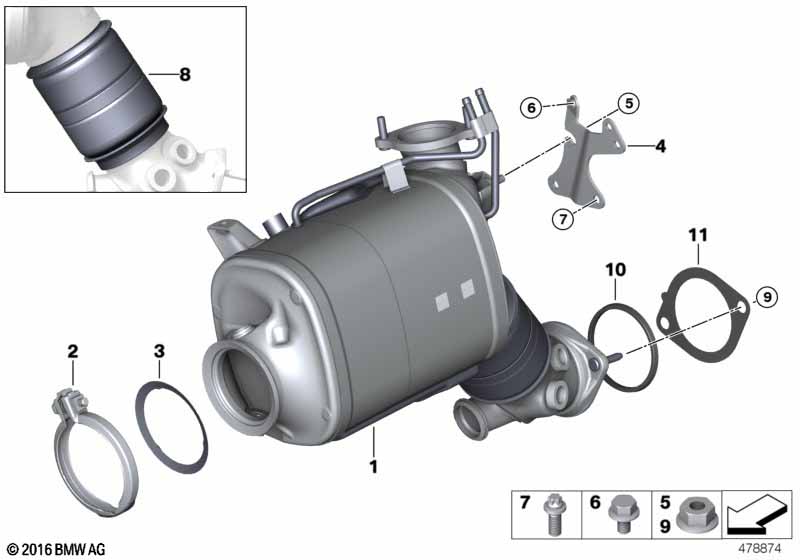 8

6

5

4

7

11

10

9

2

3

1

7

6

5
9

© 2016 BMW AG

478874