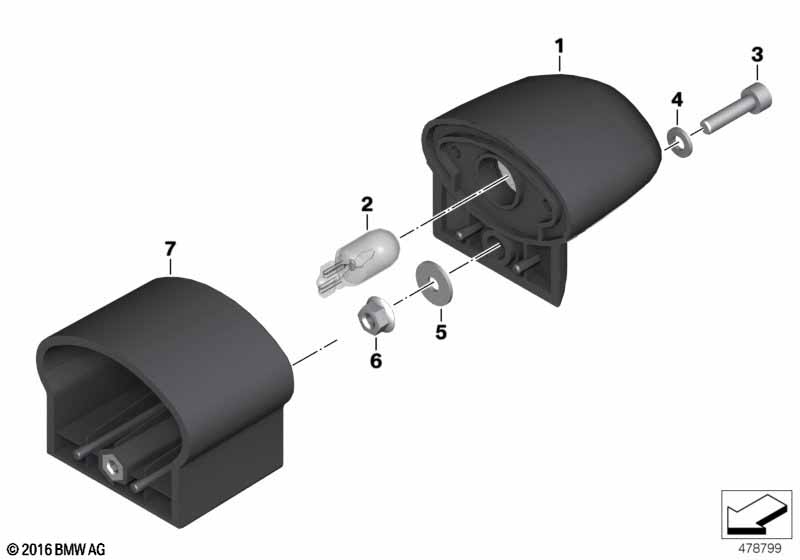 1
3
4
2
7
5
6
© 2016 BMW AG
478799