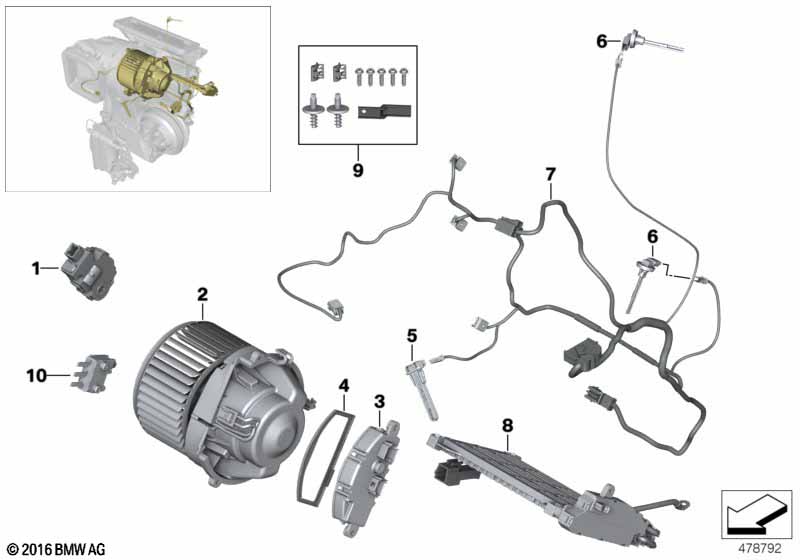 6
9
7
6
1
2
5
10
4
3
8
© 2016 BMW AG
478792