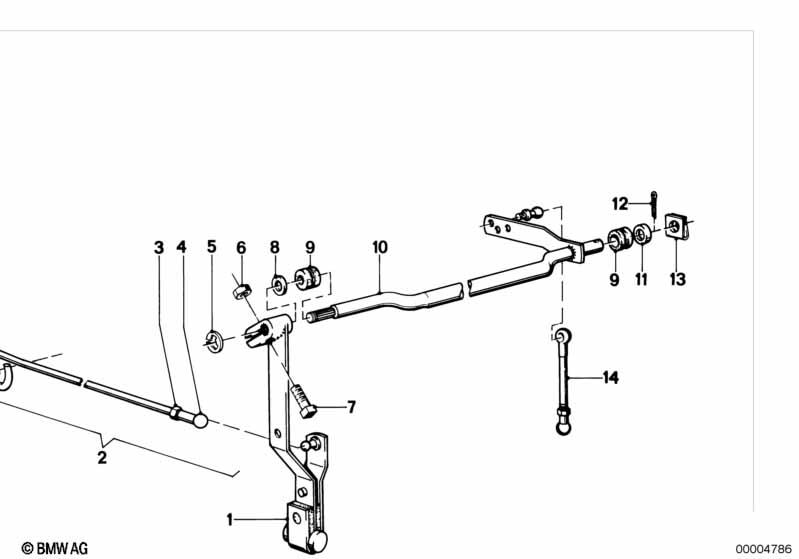 12
3 4 5 6 8 9 10
9 11 13
14
7
2
1
© BMW AG
00004786