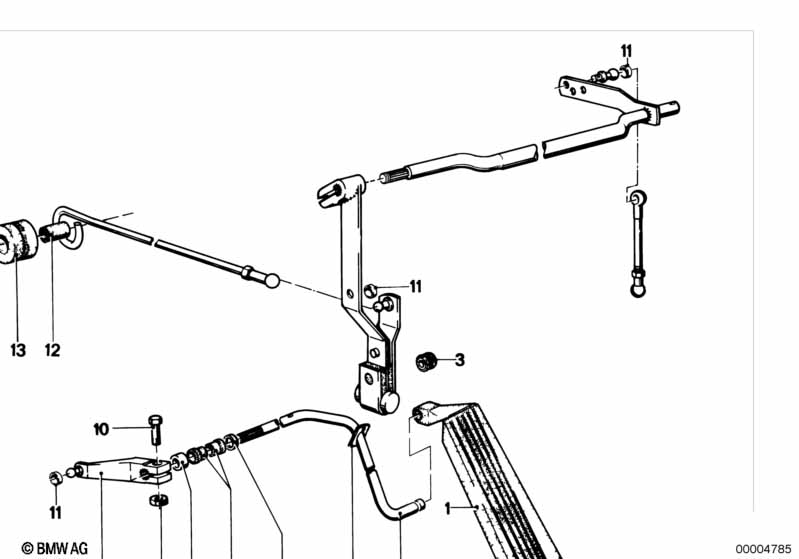 11
11
13
12
3
10
11
1
© BMW AG
00004785