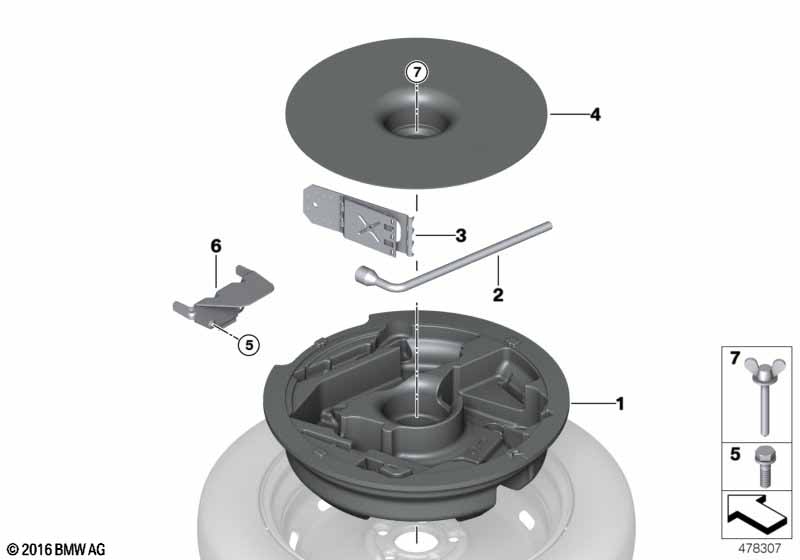 7
4
3
6
2
5
1
7
5
© 2016 BMW AG
478307