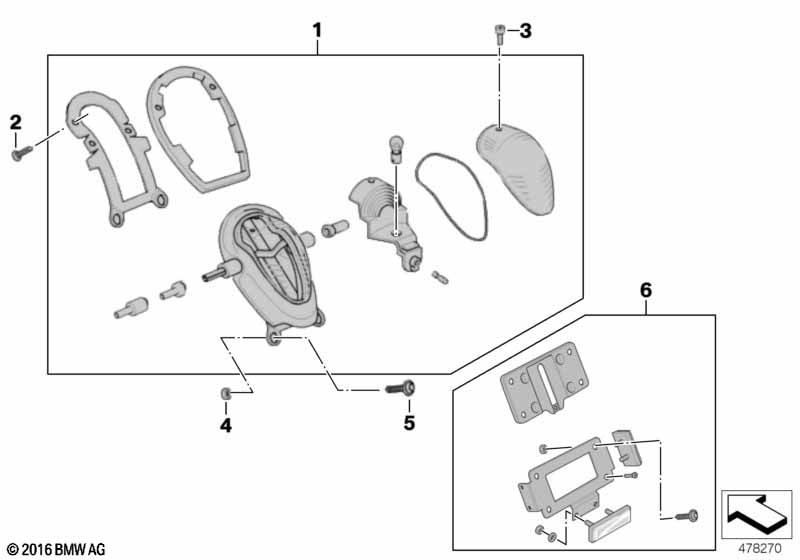 1
3
2
6
4
5
© 2016 BMW AG
478270