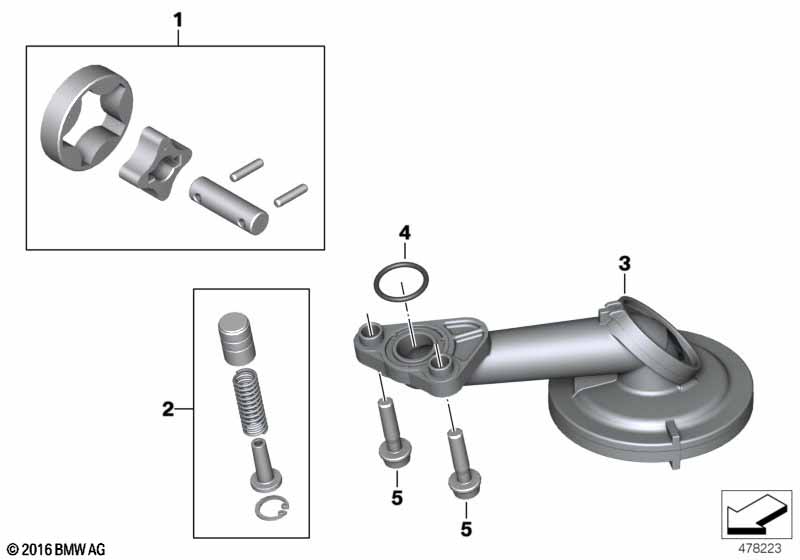 1
4
3
2
5
5
© 2016 BMW AG
478223