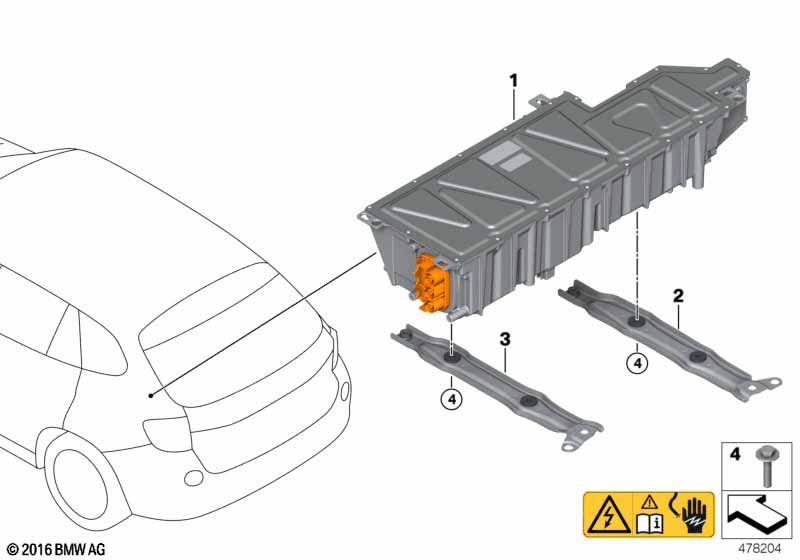 1
2
3
4
4
4
© 2016 BMW AG
478204