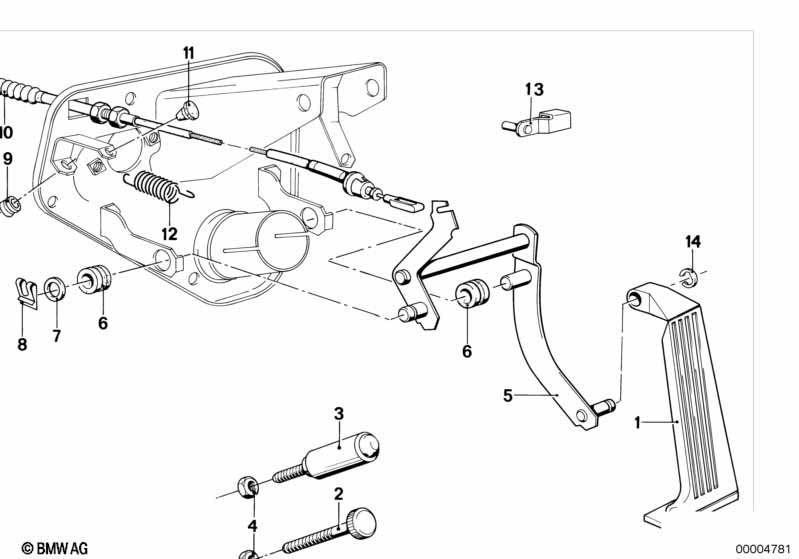 11
13
10
9
12
14
8
7
6
6
5
1
3
2
4
© BMW AG
00004781