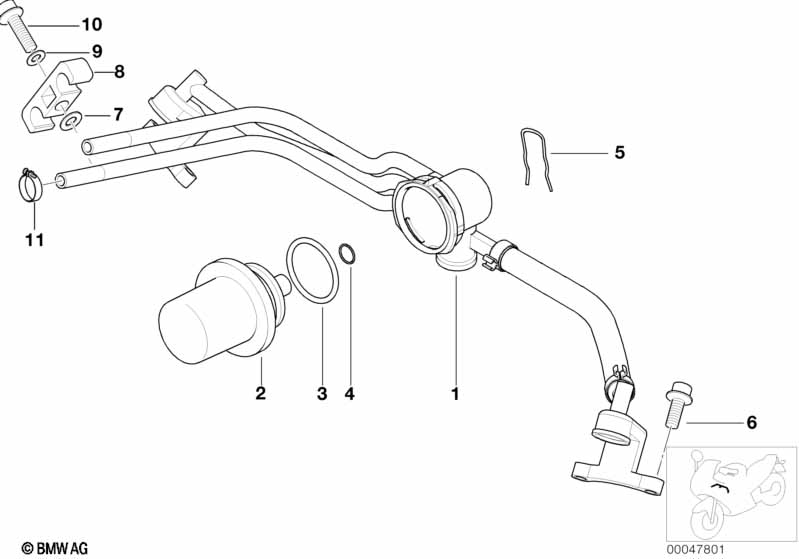 10
9
8
7
5
11
2
3
4
1
6
© BMW AG
00047801