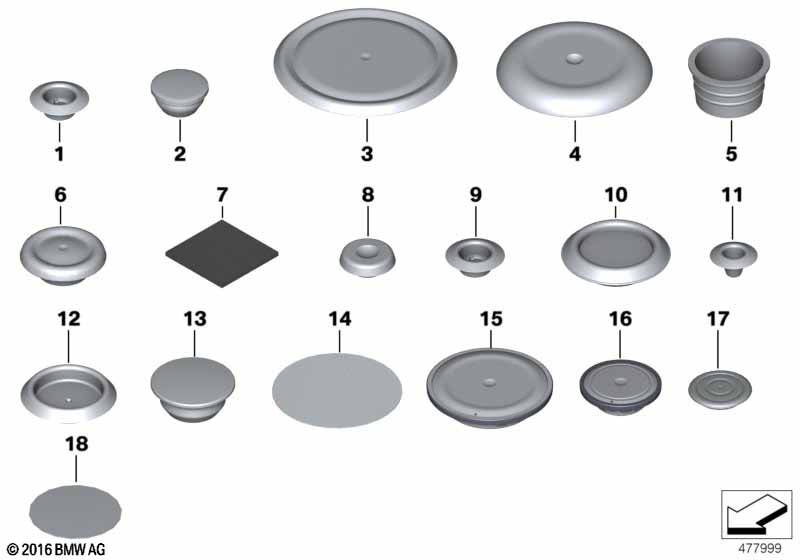 1
2
3
4
5
6
7
8
9
10
11
12
13
14
15
16
17
18

© 2016 BMW AG

477999