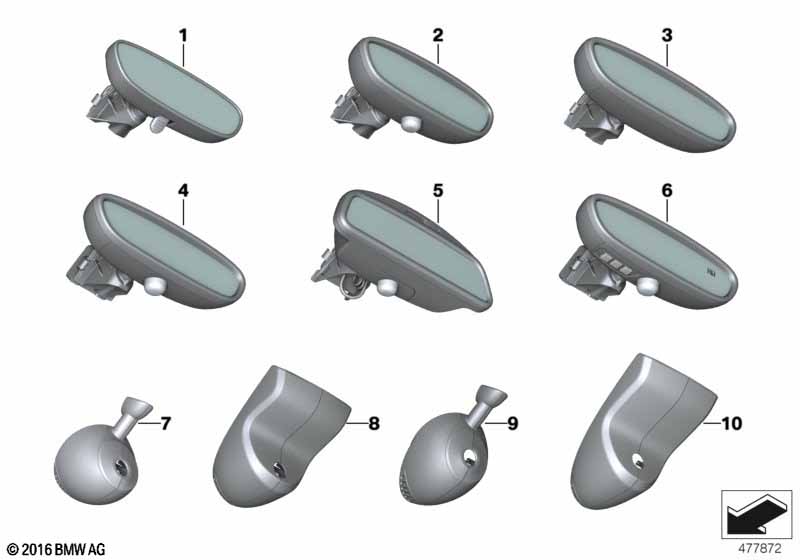 1
2
3
4
5
6
7
8
9
10
© 2016 BMW AG
477872