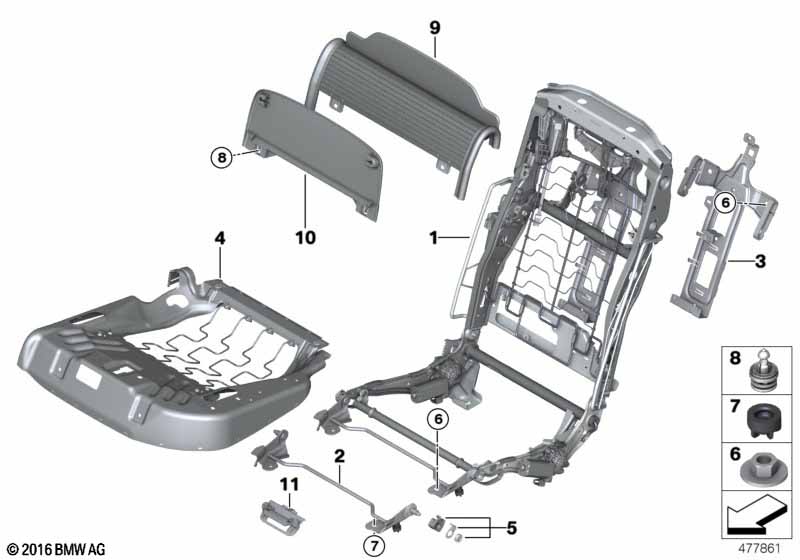 9
8
10
4
1
6
3
6
2
11
7
5
8
7
6
© 2016 BMW AG
477861