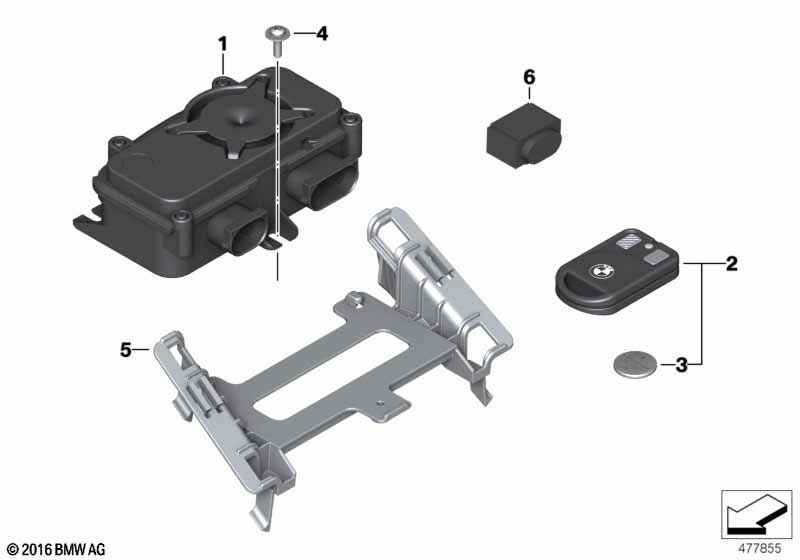 1
4
6
2
5
3
© 2016 BMW AG
477855