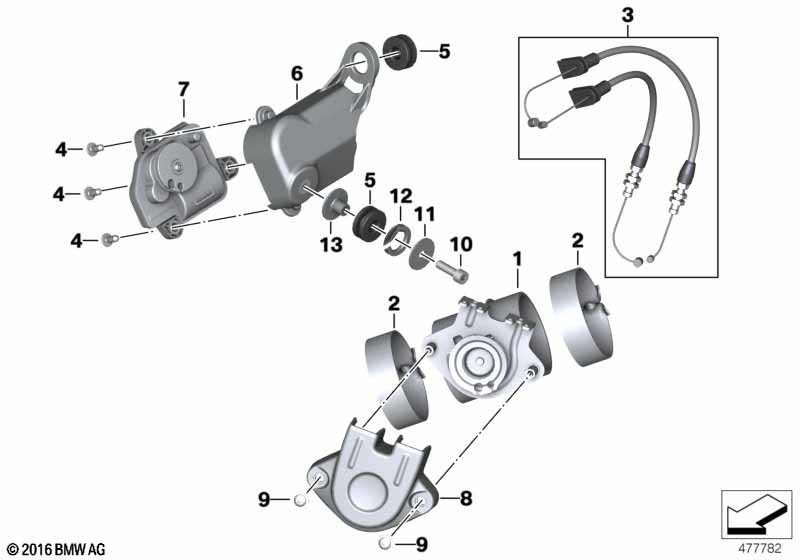 3
5
6
7
4
4
4
5
12
11
13
10
1
2
2
9
8
9
© 2016 BMW AG
477782