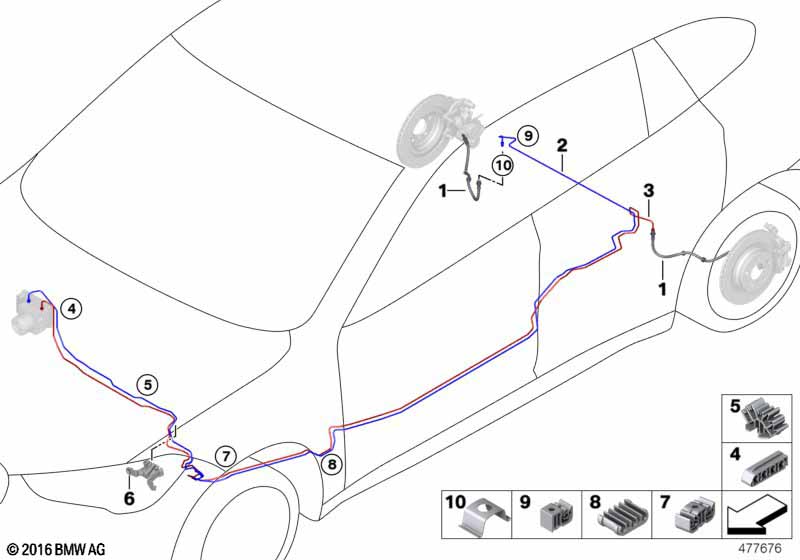 9
2
10
1
3
1
4
5
7
8
6
5
4
10
9
8
7
© 2016 BMW AG
477676