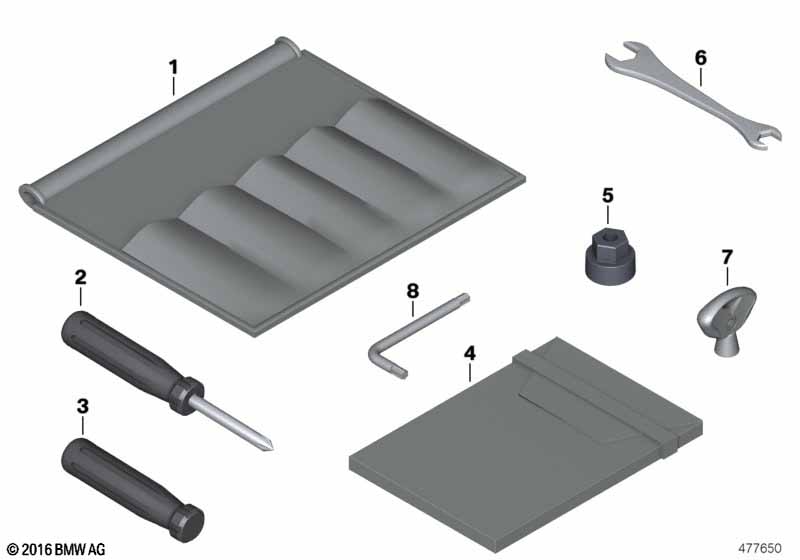 1
6
5
7
2
8
4
3
© 2016 BMW AG
477650