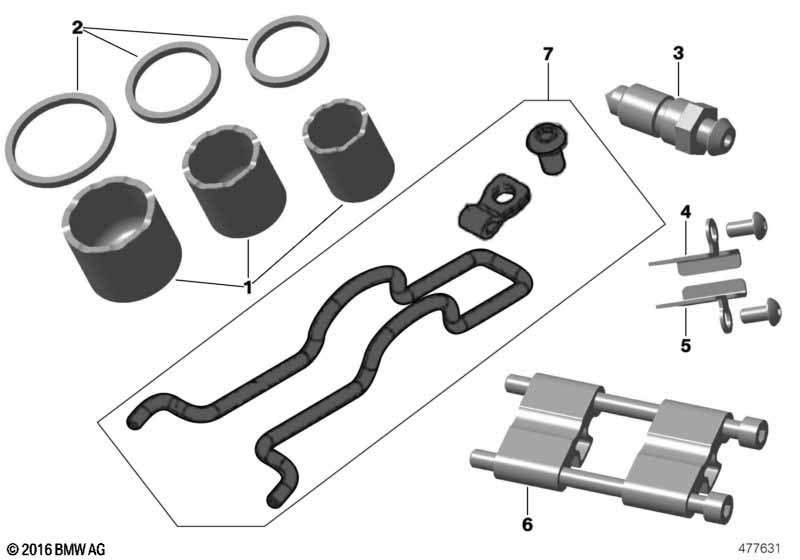 2
7
3
4
1
5
6
© 2016 BMW AG
477631