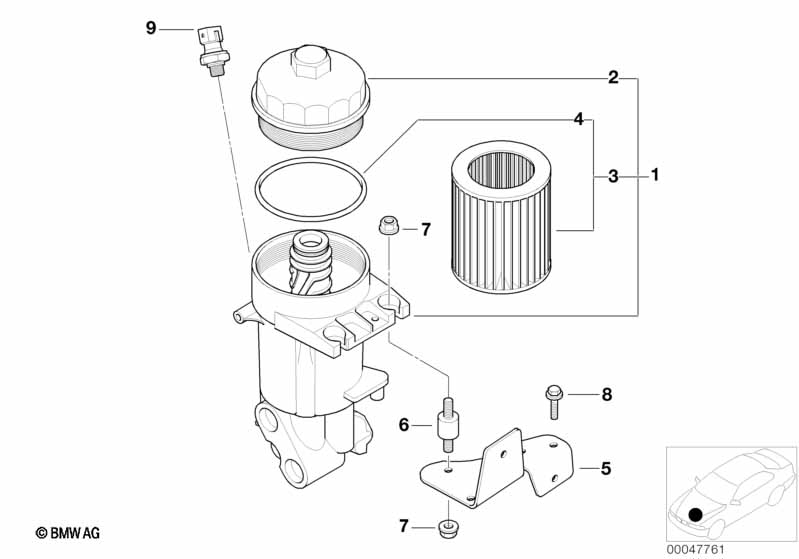 9
2
4
3
1
7
8
6
5
7
© BMW AG
00047761