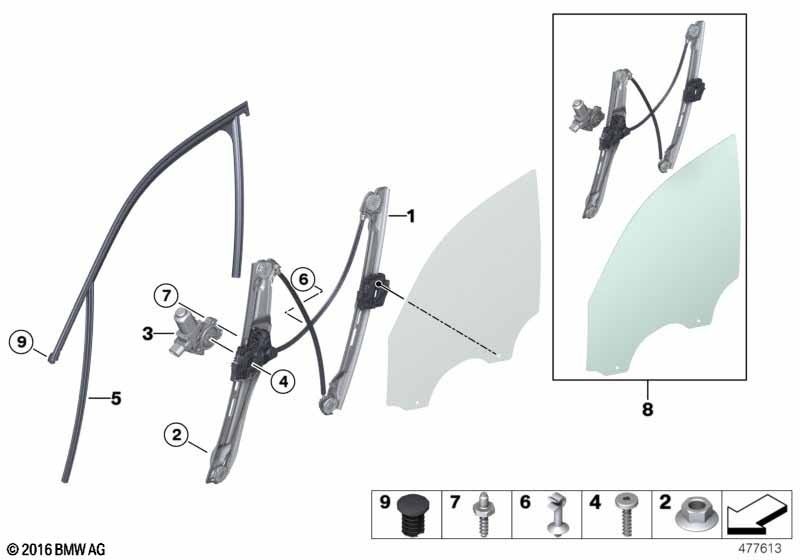 1
6
7
3
9
4
5
2
8
9
7
6
4
2
© 2016 BMW AG
477613