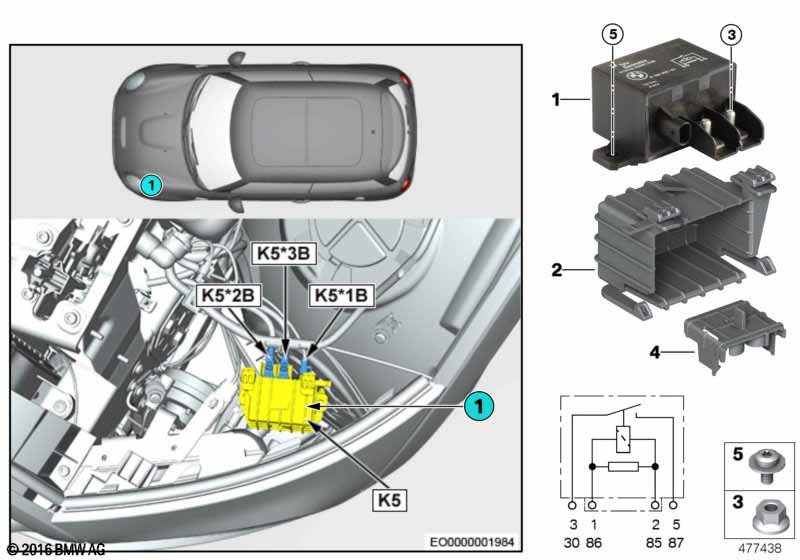 1

K5*3B

K5*2B

K5*1B

1

K5

© 2016 BMW AG

EO0000001984

5

3

1

2

4

3 1 2 5

30 86 85 87

5

3

477438