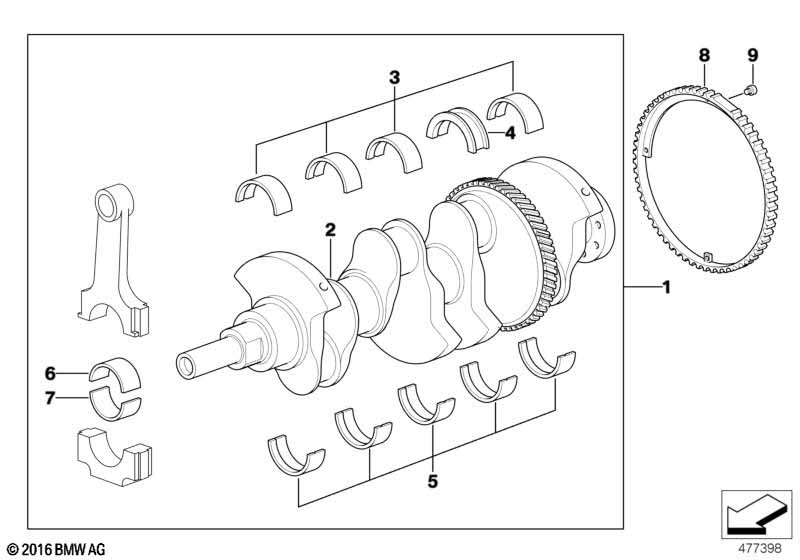 8
9
3
4
2
1
6
7
5
© 2016 BMW AG
477398