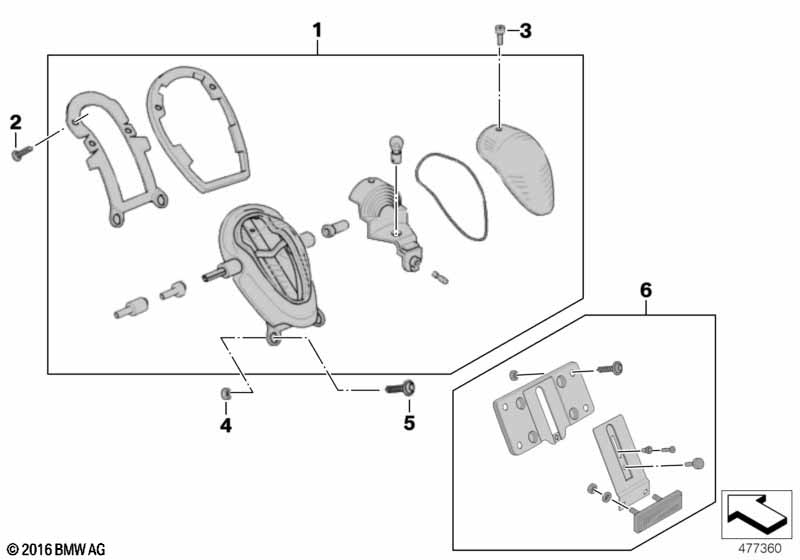 1
3
2
6
4
5
© 2016 BMW AG
477360