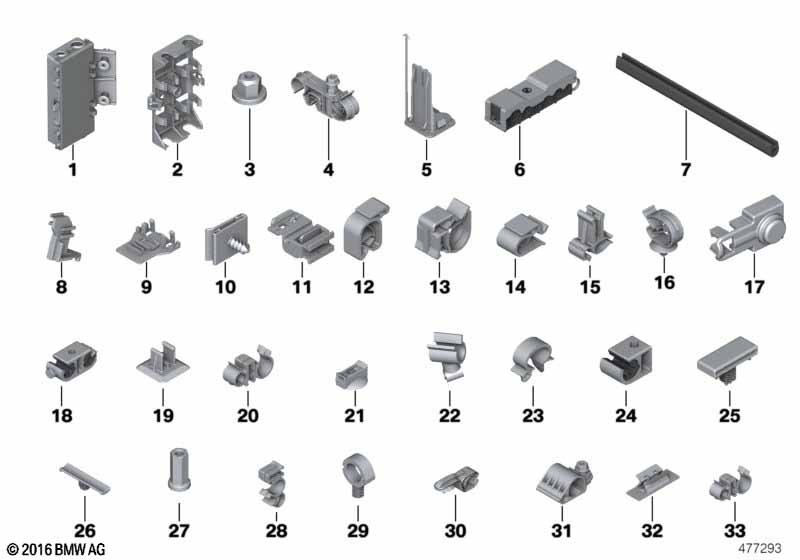 1 2 3 4 5 6 7

8 9 10 11 12 13 14 15 16 17

18 19 20 21 22 23 24 25

26 27 28 29 30 31 32 33

© 2016 BMW AG

477293