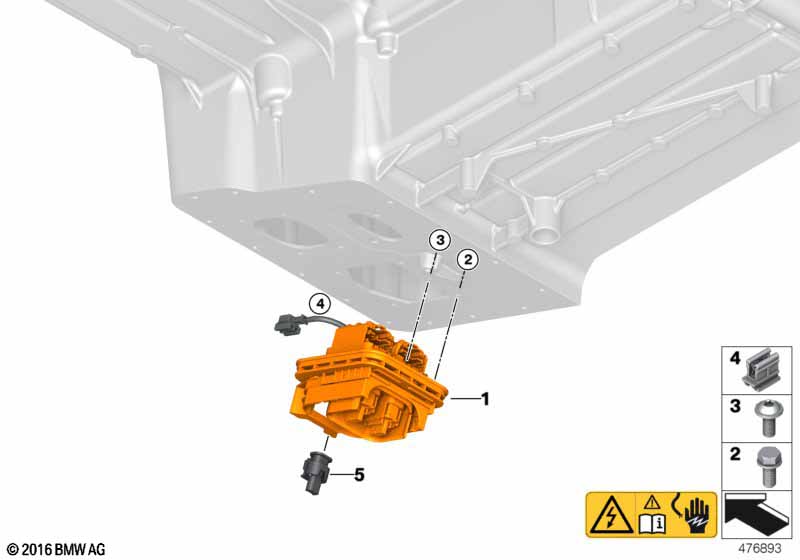 3
2
4
1
5
4
3
2
© 2016 BMW AG
476893