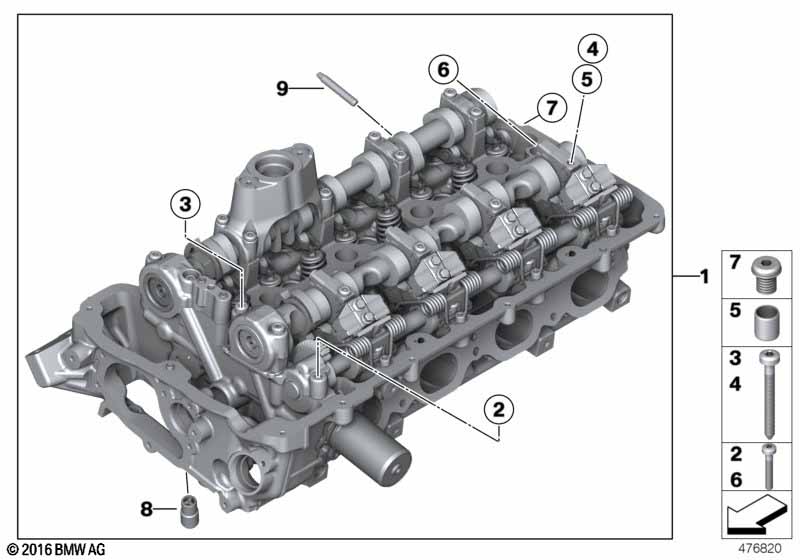 9
6
4
5
7
3
1
2
8
7
5
3
4
2
6
© 2016 BMW AG
476820