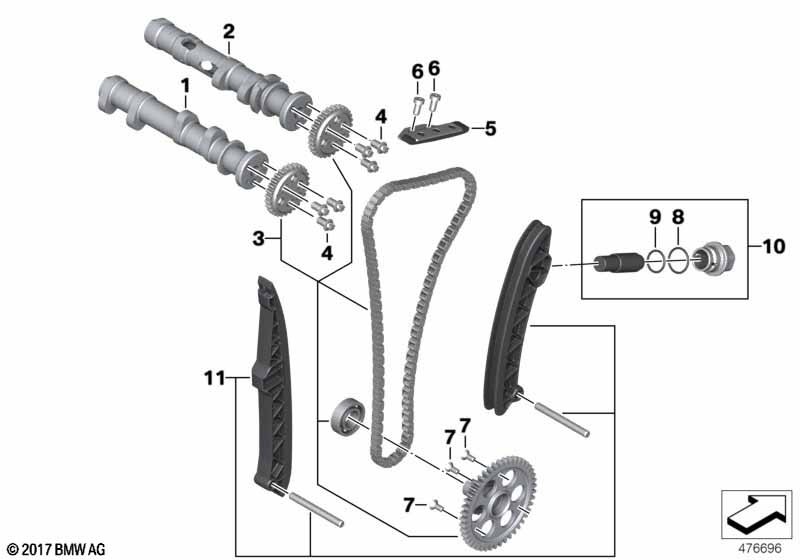 2
1
6
6
4
5
9
8
10
3
4
11
7
7
7
© 2017 BMW AG
476696