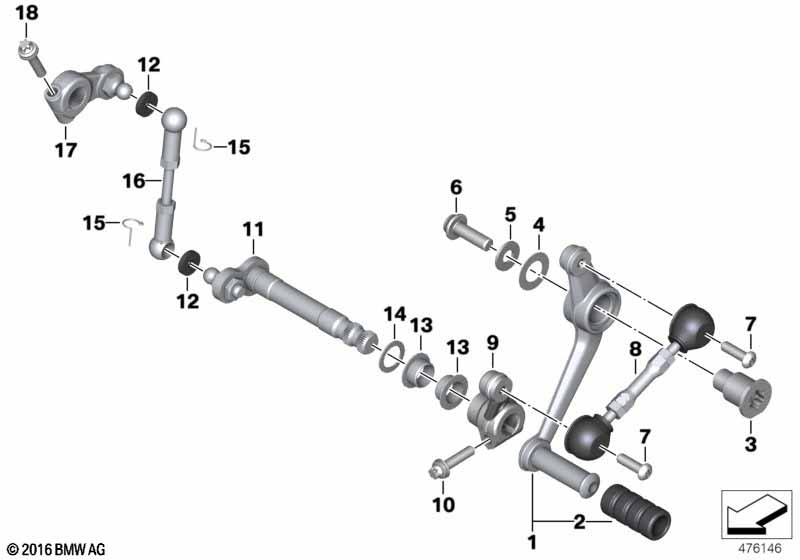 18
12
17
15
16
15
11
12
6
5
4
14
13
13
9
7
8
3
7
10
2
1
© 2016 BMW AG
476146