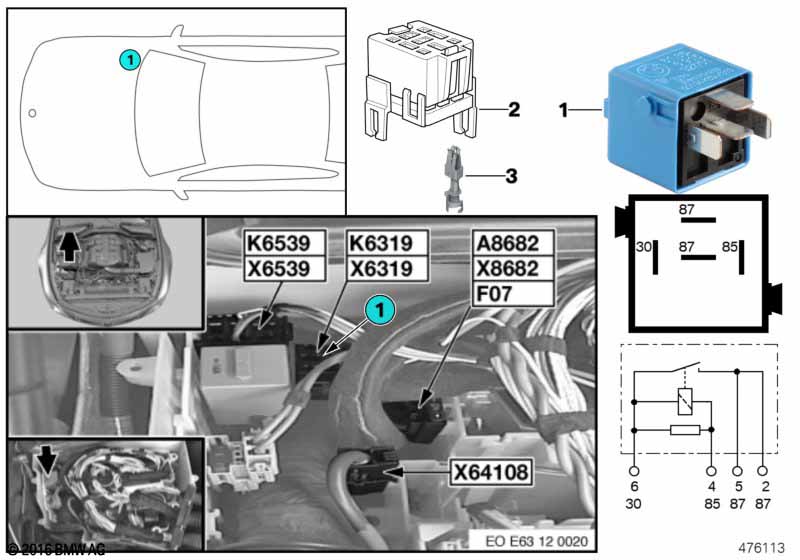 1

2

3

1

87

30

87

85

K6539
X6539

K6319
X6319

A8682
X8682
F07

1

X64108

6
30

4
85

5
87

2
87

EO E63 12 0020

© 2016 BMW AG

476113